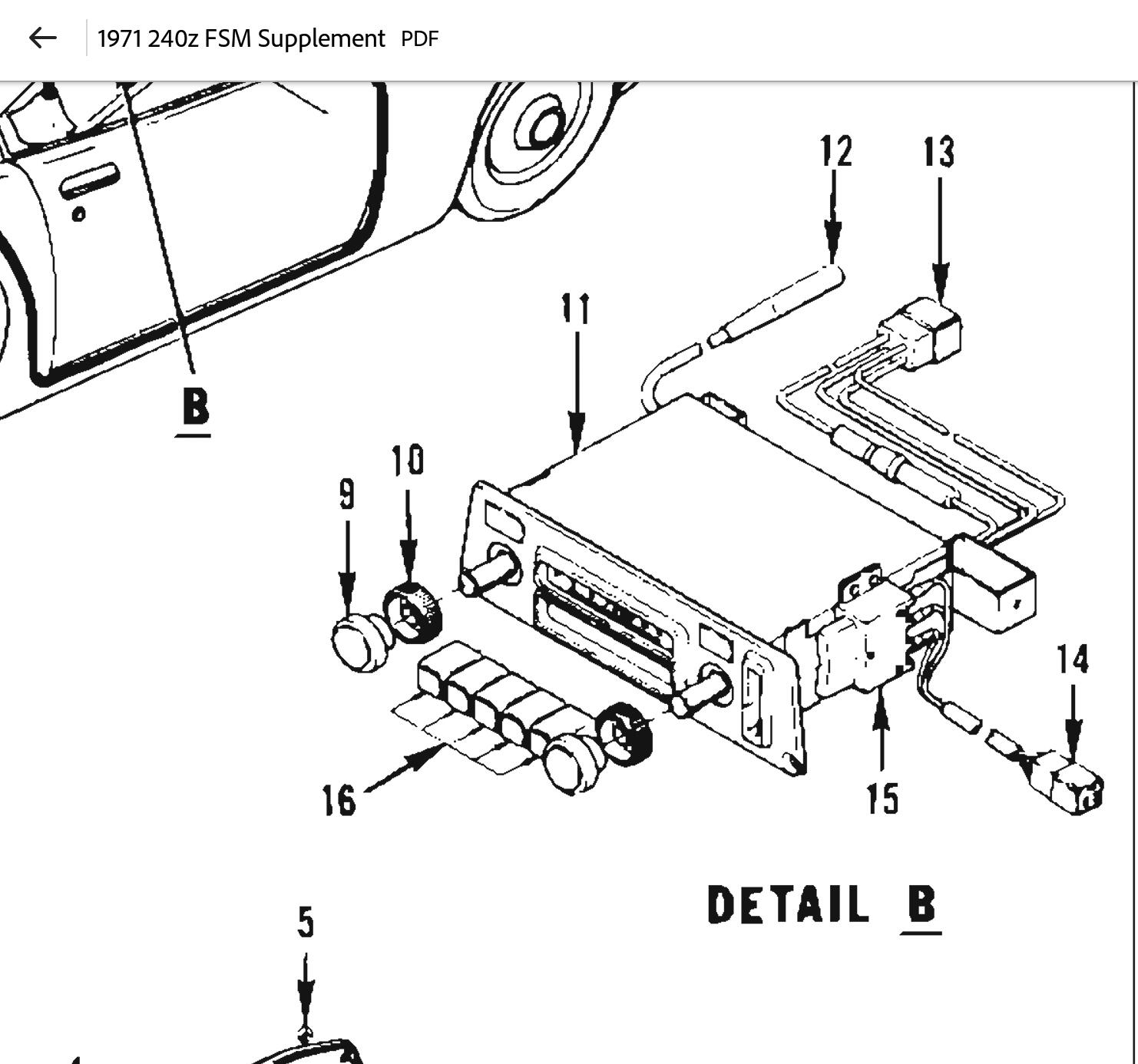 1971 240z FSM Supplement PDF

B

12

13

11

10

9

14

16

15

DETAIL B

5