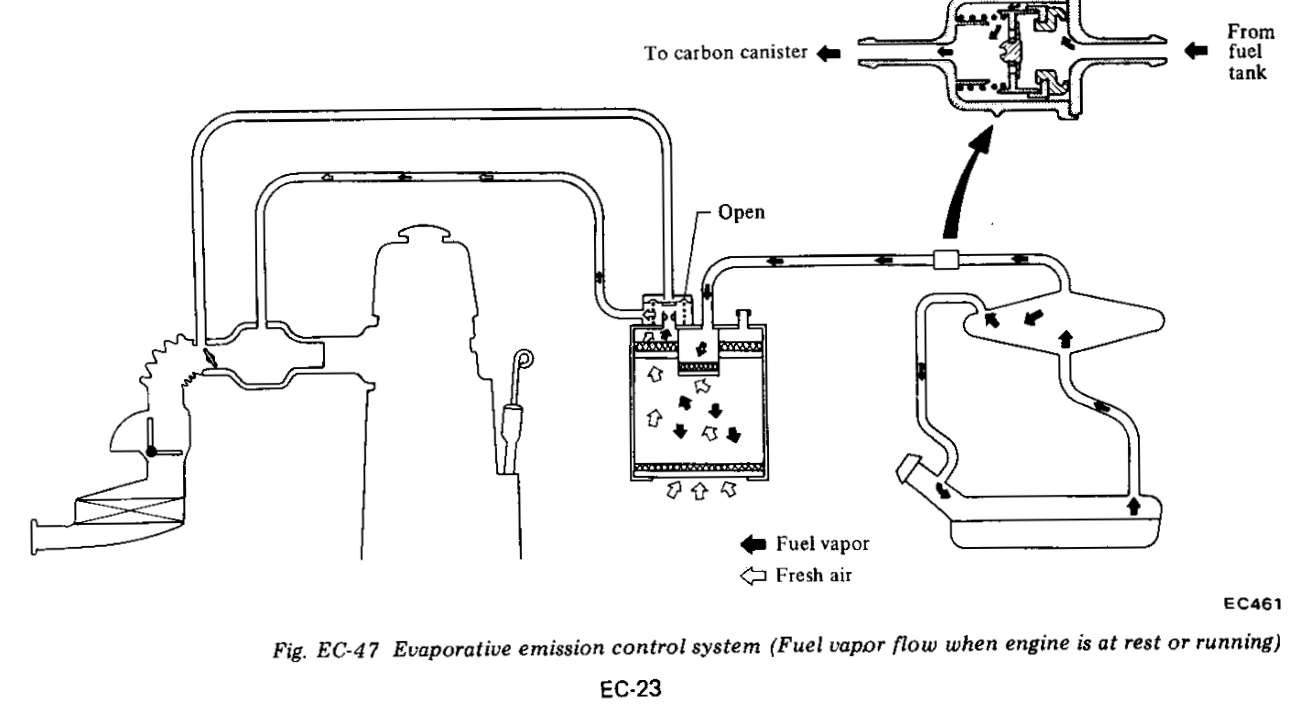 To carbon canister

From fuel tank

Open

Fuel vapor

Fresh air

EC461

Fig. EC-47 Evaporative emission control system (Fuel vapor flow when engine is at rest or running)

EC-23