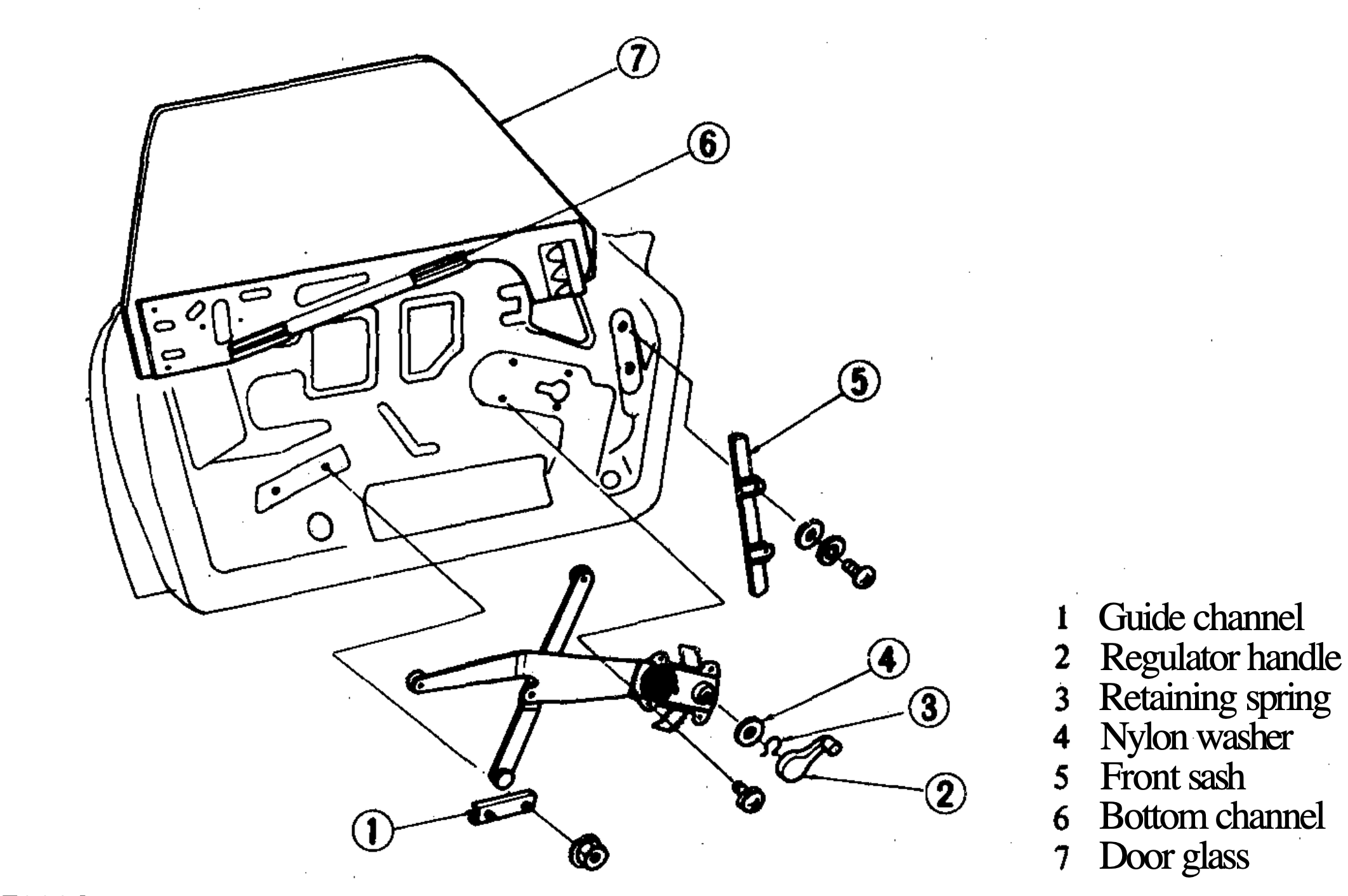 7
6
5
4
3
2
1

1 Guide channel
2 Regulator handle
3 Retaining spring
4 Nylon washer
5 Front sash
6 Bottom channel
7 Door glass