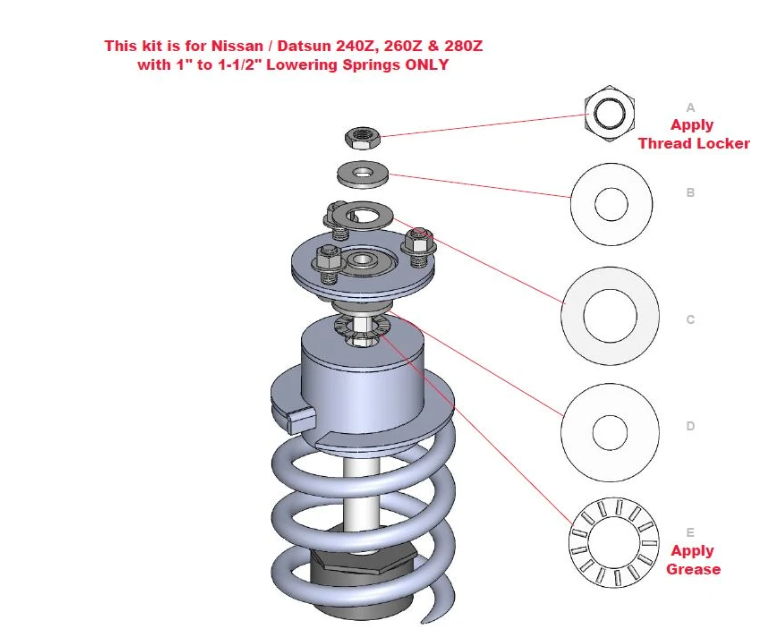 This kit is for Nissan / Datsun 240Z, 260Z & 280Z
with 1" to 1-1/2" Lowering Springs ONLY

A
Apply
Thread Locker

B

C

D

E
Apply
Grease