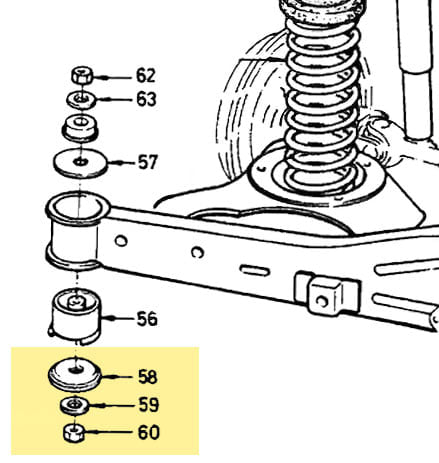 62
63
57
56
58
59
60