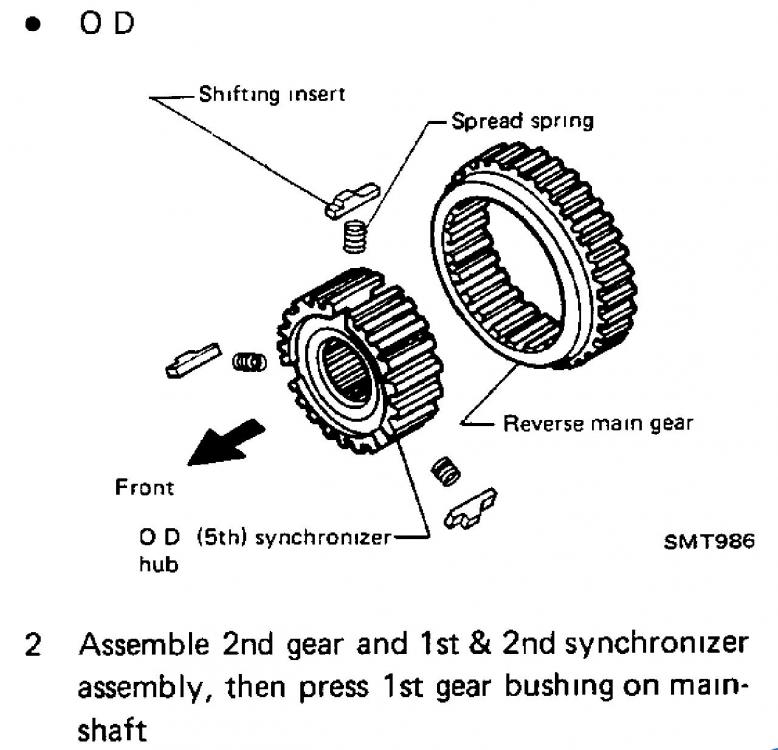 • O D

Shifting insert

Spread spring

Reverse main gear

Front

O D (5th) synchronizer hub

SMT986

2 Assemble 2nd gear and 1st & 2nd synchronizer assembly, then press 1st gear bushing on mainshaft