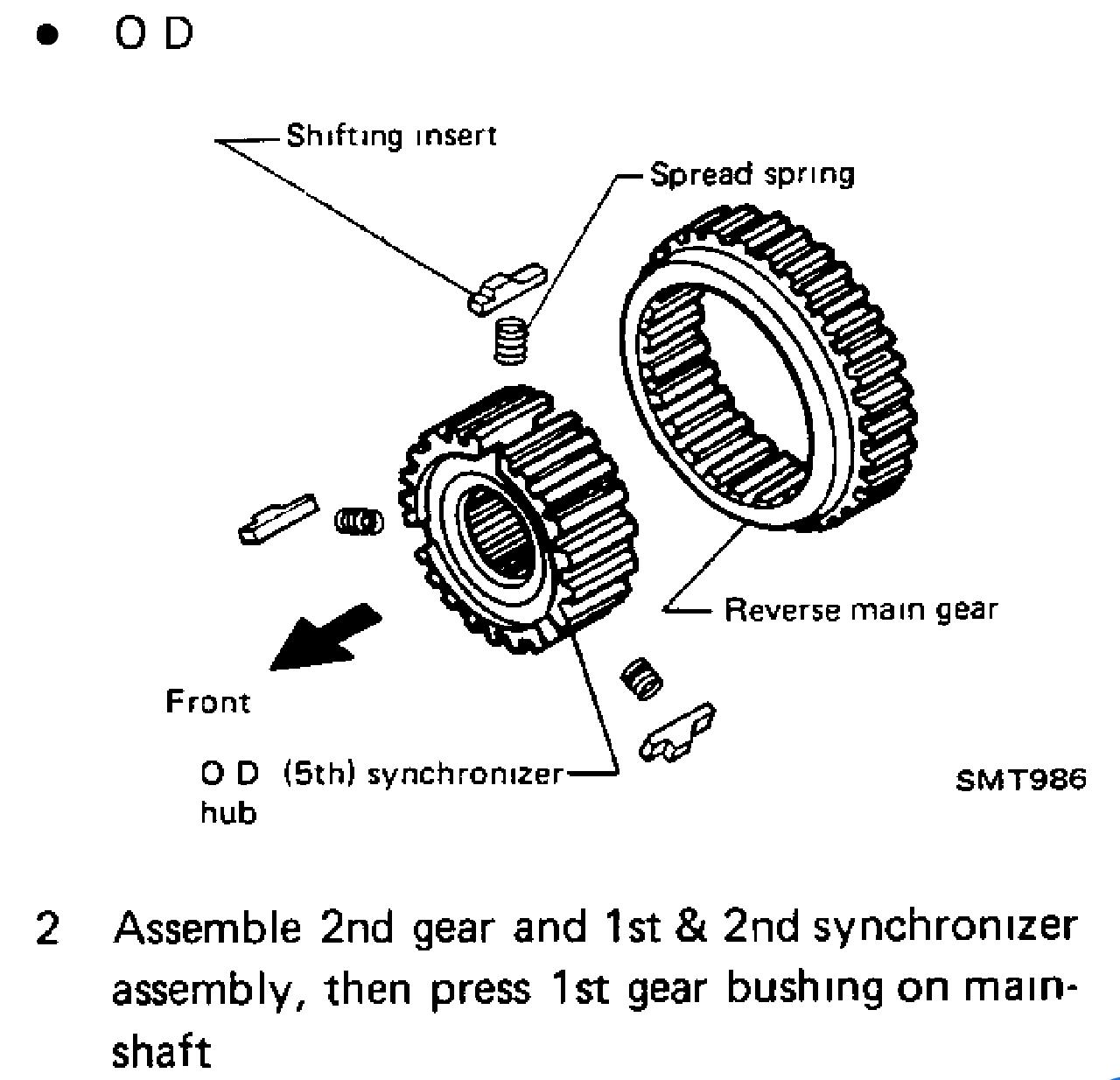 • O D

Shifting insert

Spread spring

Reverse main gear

Front

O D (5th) synchronizer hub

SMT986

2 Assemble 2nd gear and 1st & 2nd synchronizer assembly, then press 1st gear bushing on mainshaft