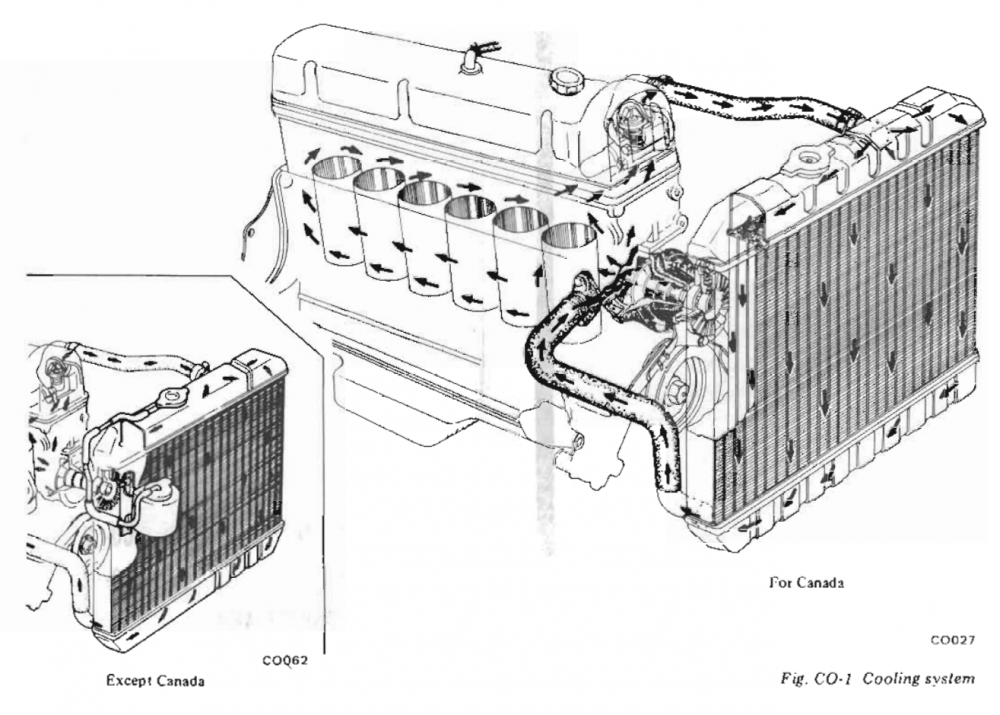 For Canada

CO027

COQ62

Except Canada

Fig. CO-1 Cooling system