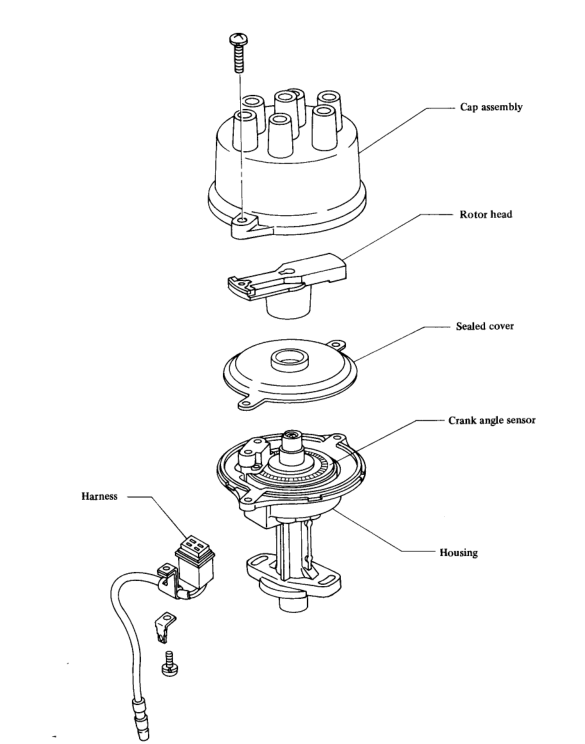 Cap assembly

Rotor head

Sealed cover

Crank angle sensor

Harness

Housing