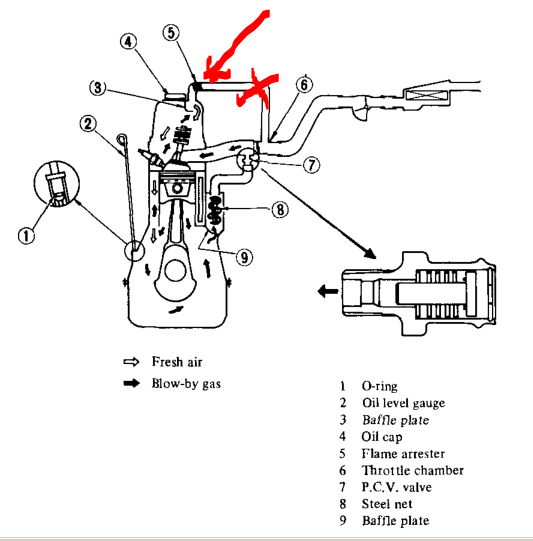 4
5
3
6
2
7
1
8
9

⇨ Fresh air
➡ Blow-by gas

1 O-ring
2 Oil level gauge
3 Baffle plate
4 Oil cap
5 Flame arrester
6 Throttle chamber
7 P.C.V. valve
8 Steel net
9 Baffle plate