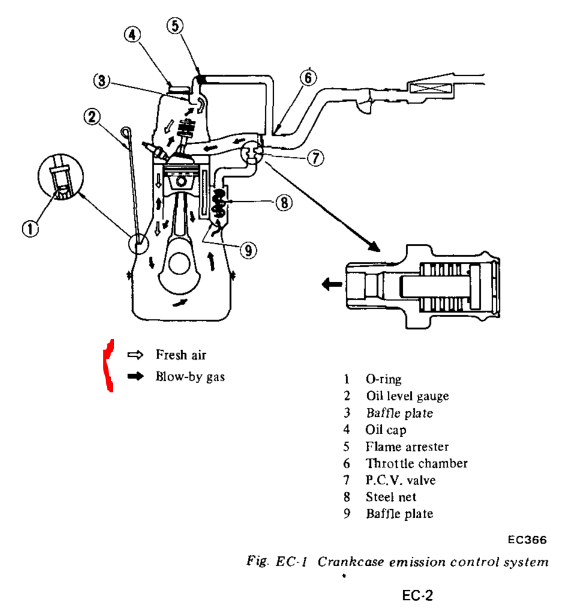 ④
⑤
③
⑥
②
⑦
⑧
①
⑨

⇨ Fresh air
➡ Blow-by gas

1 O-ring
2 Oil level gauge
3 Baffle plate
4 Oil cap
5 Flame arrester
6 Throttle chamber
7 P.C.V. valve
8 Steel net
9 Baffle plate

EC366

Fig. EC-1 Crankcase emission control system

EC-2