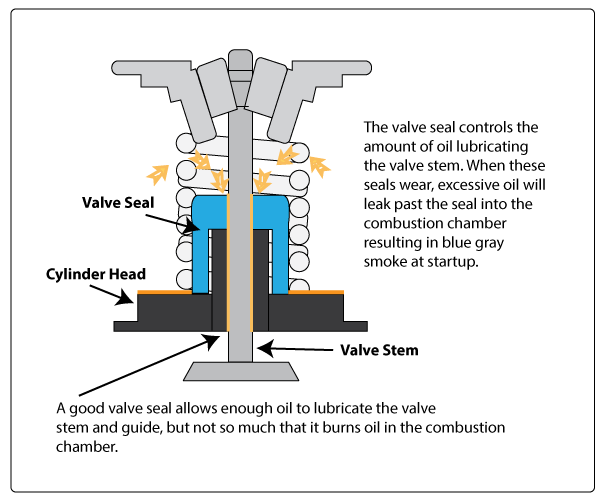 The valve seal controls the amount of oil lubricating the valve stem. When these seals wear, excessive oil will leak past the seal into the combustion chamber resulting in blue gray smoke at startup.

Valve Seal

Cylinder Head

Valve Stem

A good valve seal allows enough oil to lubricate the valve stem and guide, but not so much that it burns oil in the combustion chamber.