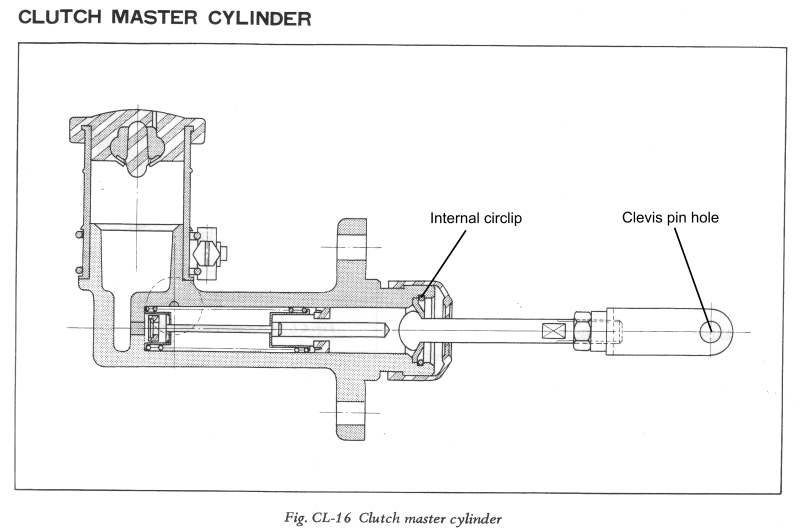 CLUTCH MASTER CYLINDER

Internal circlip

Clevis pin hole

Fig. CL-16 Clutch master cylinder