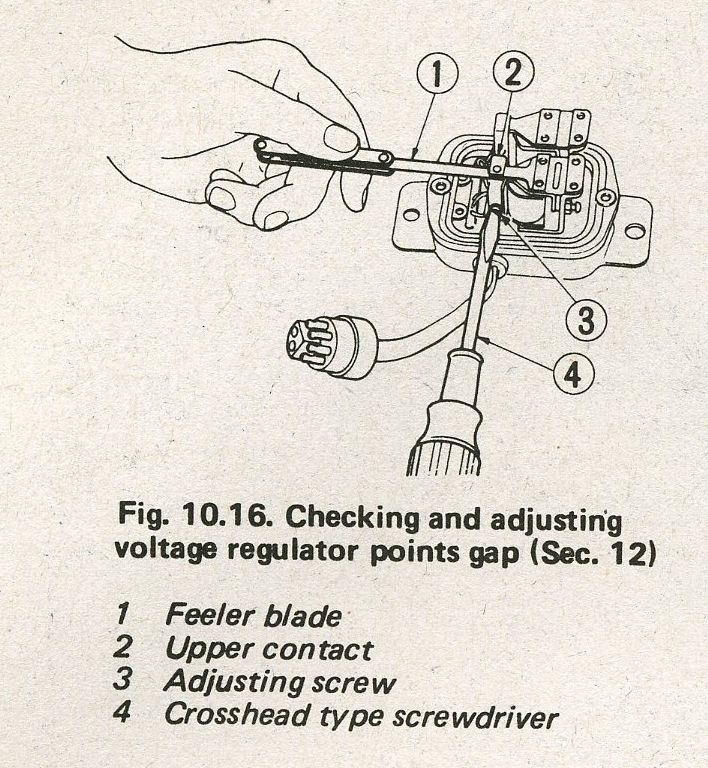 1
2
3
4

Fig. 10.16. Checking and adjusting voltage regulator points gap (Sec. 12)

1 Feeler blade
2 Upper contact
3 Adjusting screw
4 Crosshead type screwdriver