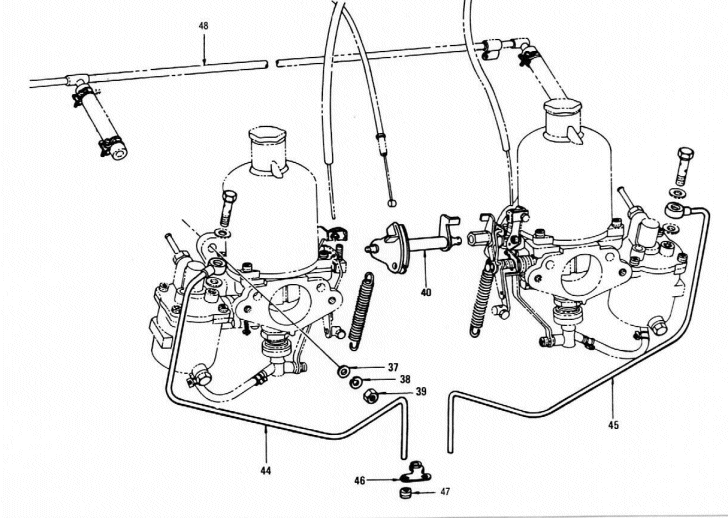 48
40
37
38
39
45
44
46
47