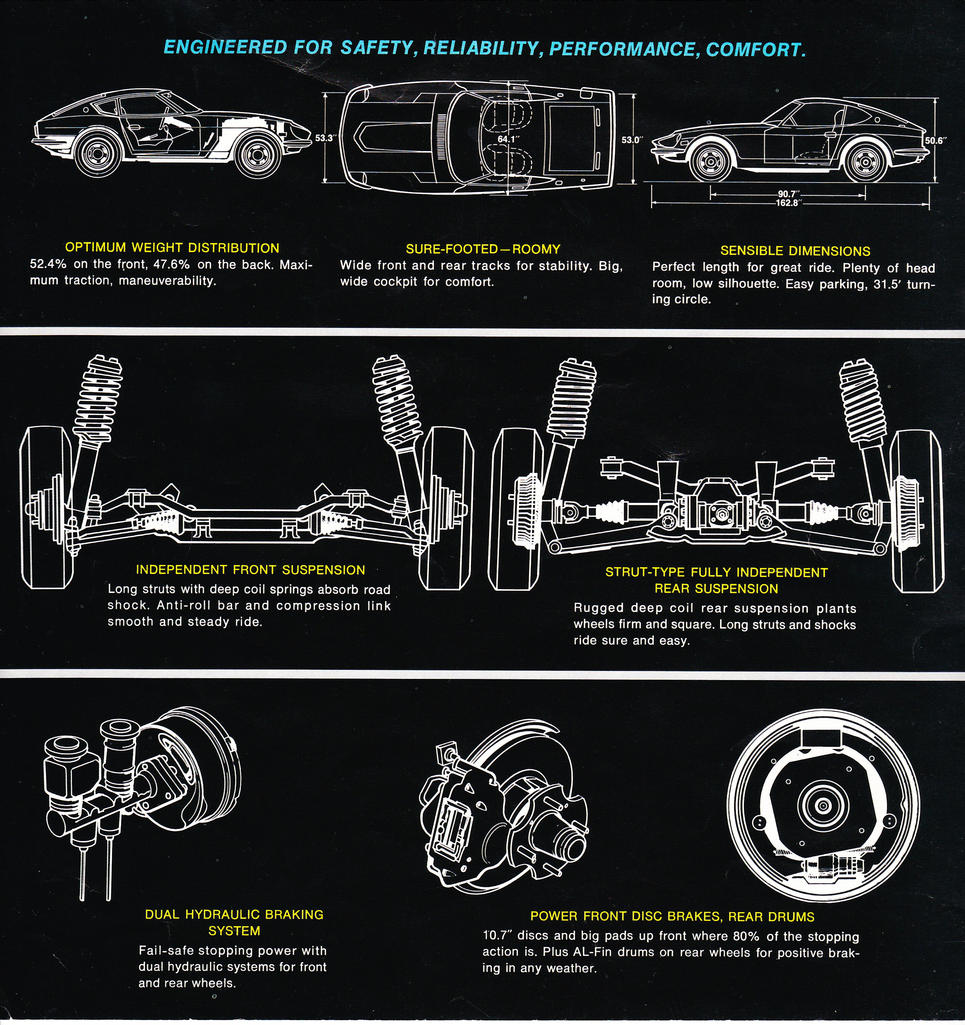 ENGINEERED FOR SAFETY, RELIABILITY, PERFORMANCE, COMFORT.

53.3"

64.1"

53.0"

50.6"

90.7"

162.8"

OPTIMUM WEIGHT DISTRIBUTION
52.4% on the front, 47.6% on the back. Maximum traction, maneuverability.

SURE-FOOTED—ROOMY
Wide front and rear tracks for stability. Big, wide cockpit for comfort.

SENSIBLE DIMENSIONS
Perfect length for great ride. Plenty of head room, low silhouette. Easy parking, 31.5′ turning circle.

INDEPENDENT FRONT SUSPENSION
Long struts with deep coil springs absorb road shock. Anti-roll bar and compression link smooth and steady ride.

STRUT-TYPE FULLY INDEPENDENT REAR SUSPENSION
Rugged deep coil rear suspension plants wheels firm and square. Long struts and shocks ride sure and easy.

DUAL HYDRAULIC BRAKING SYSTEM
Fail-safe stopping power with dual hydraulic systems for front and rear wheels.

POWER FRONT DISC BRAKES, REAR DRUMS
10.7″ discs and big pads up front where 80% of the stopping action is. Plus AL-Fin drums on rear wheels for positive braking in any weather.