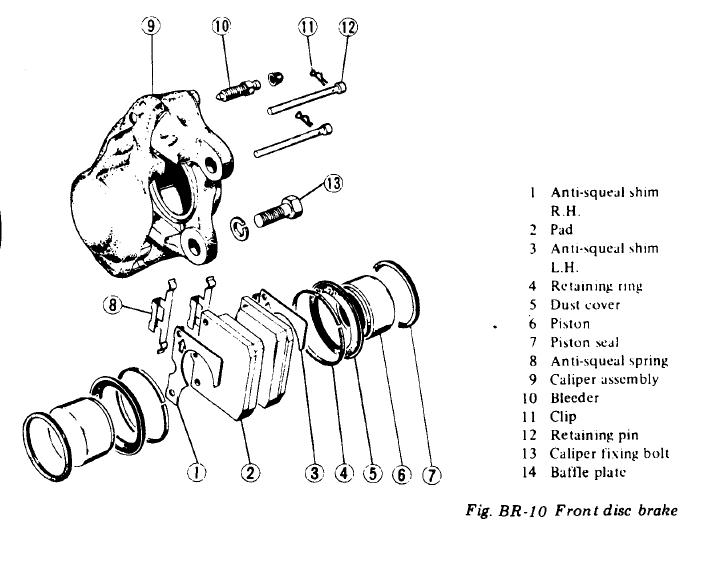 ⑨ ⑩ ⑪ ⑫

⑬

⑧

① ② ③ ④ ⑤ ⑥ ⑦

1 Anti-squeal shim R.H.
2 Pad
3 Anti-squeal shim L.H.
4 Retaining ring
5 Dust cover
6 Piston
7 Piston seal
8 Anti-squeal spring
9 Caliper assembly
10 Bleeder
11 Clip
12 Retaining pin
13 Caliper fixing bolt
14 Baffle plate

Fig. BR-10 Front disc brake