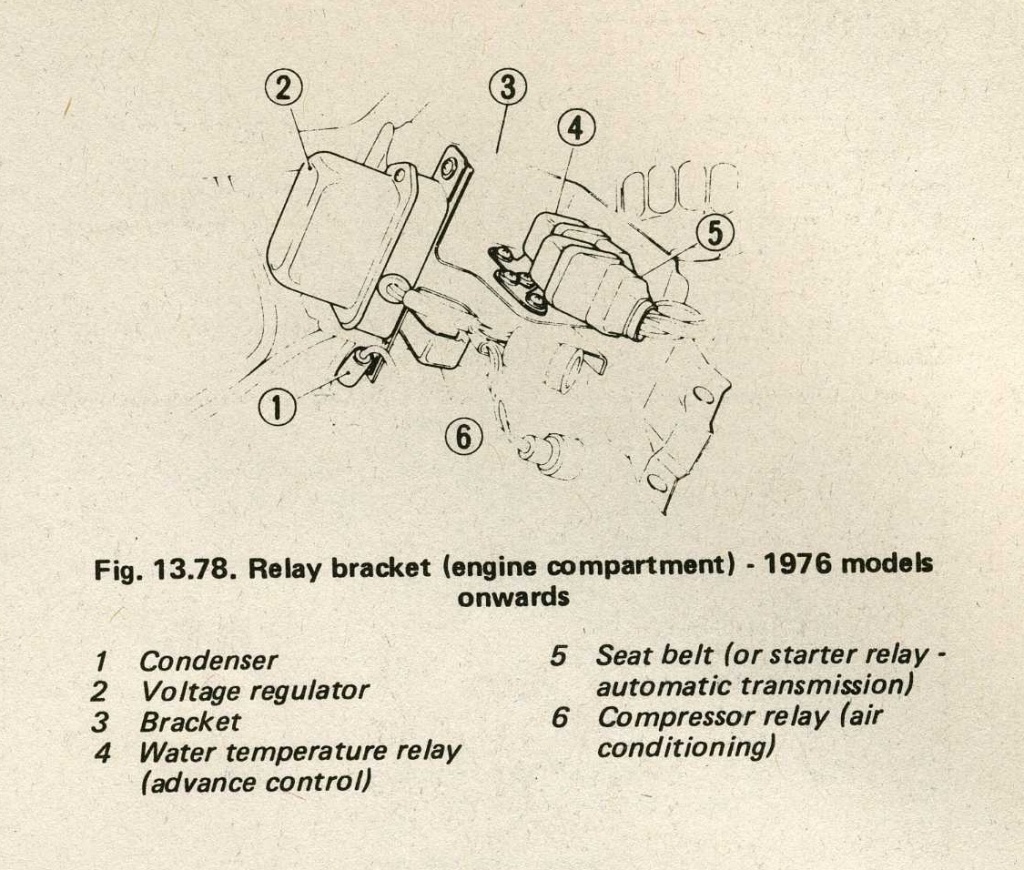 2
3
4
5
1
6

Fig. 13.78. Relay bracket (engine compartment) - 1976 models onwards

1 Condenser
2 Voltage regulator
3 Bracket
4 Water temperature relay (advance control)

5 Seat belt (or starter relay - automatic transmission)
6 Compressor relay (air conditioning)