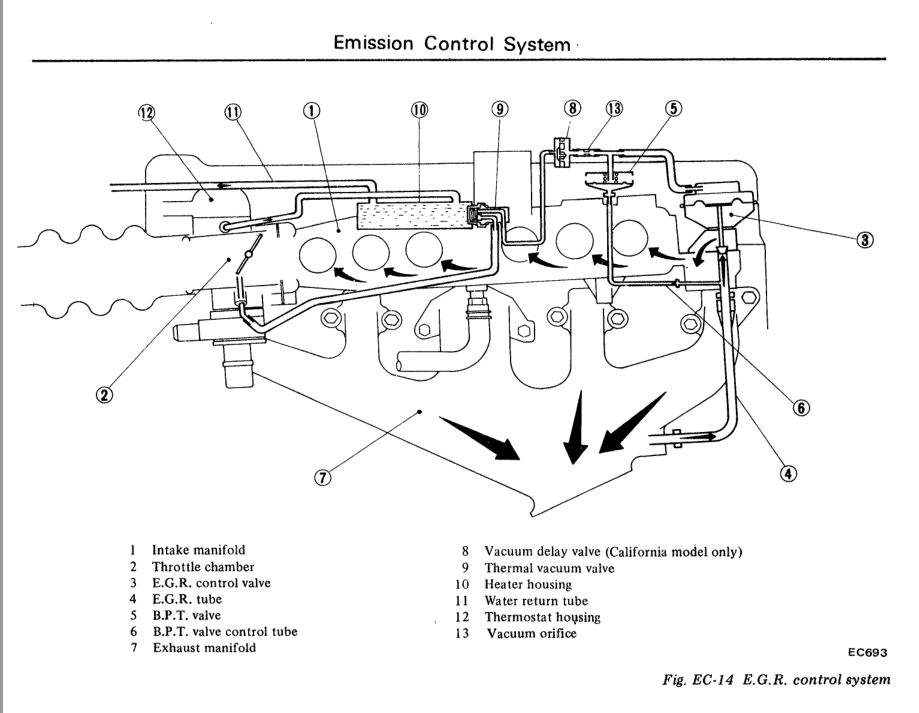 Emission Control System

12 11 1 10 9 8 13 5

3

2

6

7

4

1 Intake manifold
2 Throttle chamber
3 E.G.R. control valve
4 E.G.R. tube
5 B.P.T. valve
6 B.P.T. valve control tube
7 Exhaust manifold

8 Vacuum delay valve (California model only)
9 Thermal vacuum valve
10 Heater housing
11 Water return tube
12 Thermostat housing
13 Vacuum orifice

EC693

Fig. EC-14 E.G.R. control system