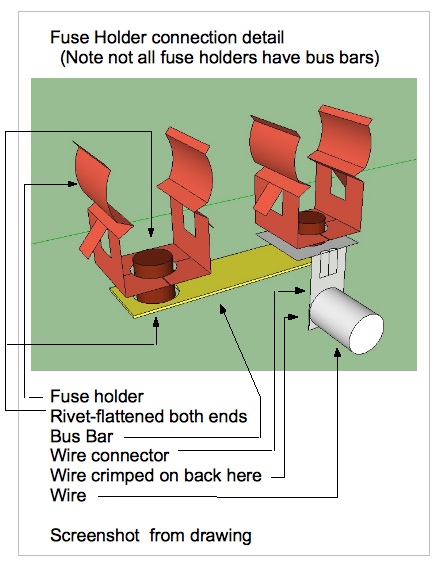 Fuse Holder connection detail
(Note not all fuse holders have bus bars)

Fuse holder
Rivet-flattened both ends
Bus Bar
Wire connector
Wire crimped on back here
Wire

Screenshot from drawing