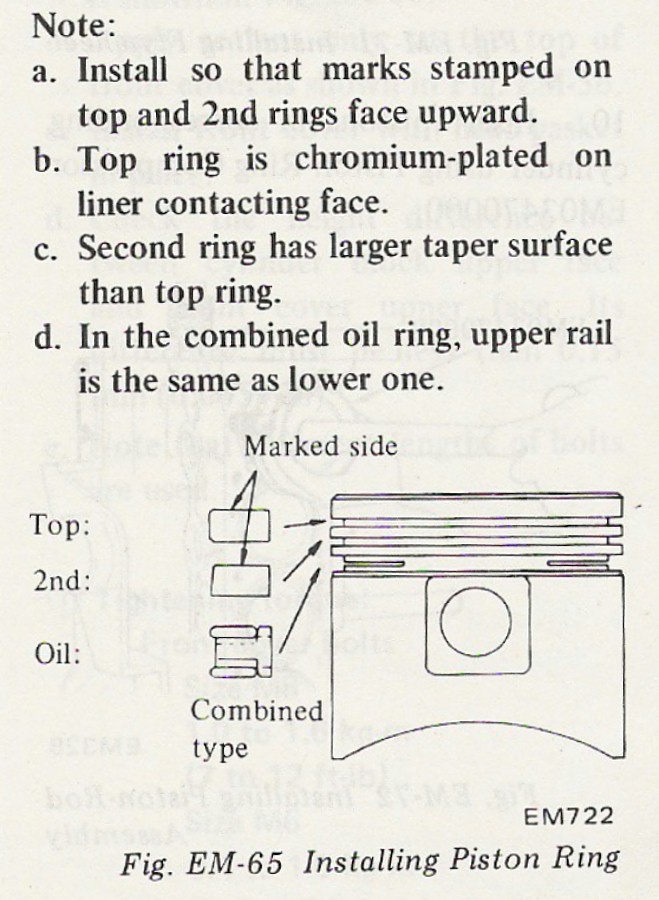 Note:
a. Install so that marks stamped on top and 2nd rings face upward.
b. Top ring is chromium-plated on liner contacting face.
c. Second ring has larger taper surface than top ring.
d. In the combined oil ring, upper rail is the same as lower one.

Marked side

Top:

2nd:

Oil:

Combined type

EM722

Fig. EM-65 Installing Piston Ring