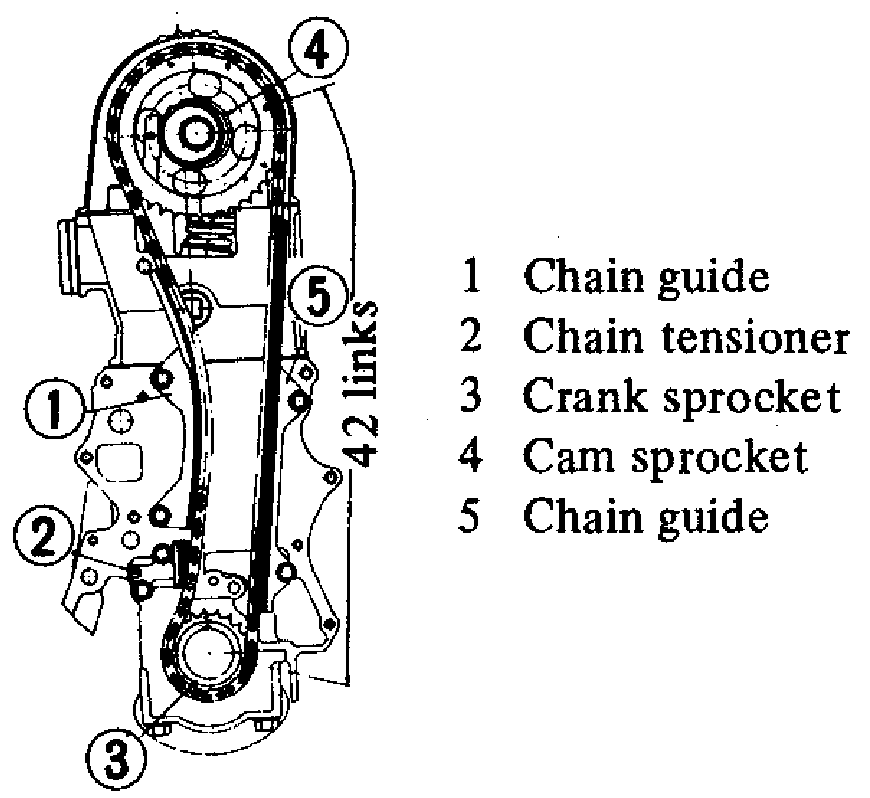 4
5
42 links
1
2
3

1 Chain guide
2 Chain tensioner
3 Crank sprocket
4 Cam sprocket
5 Chain guide