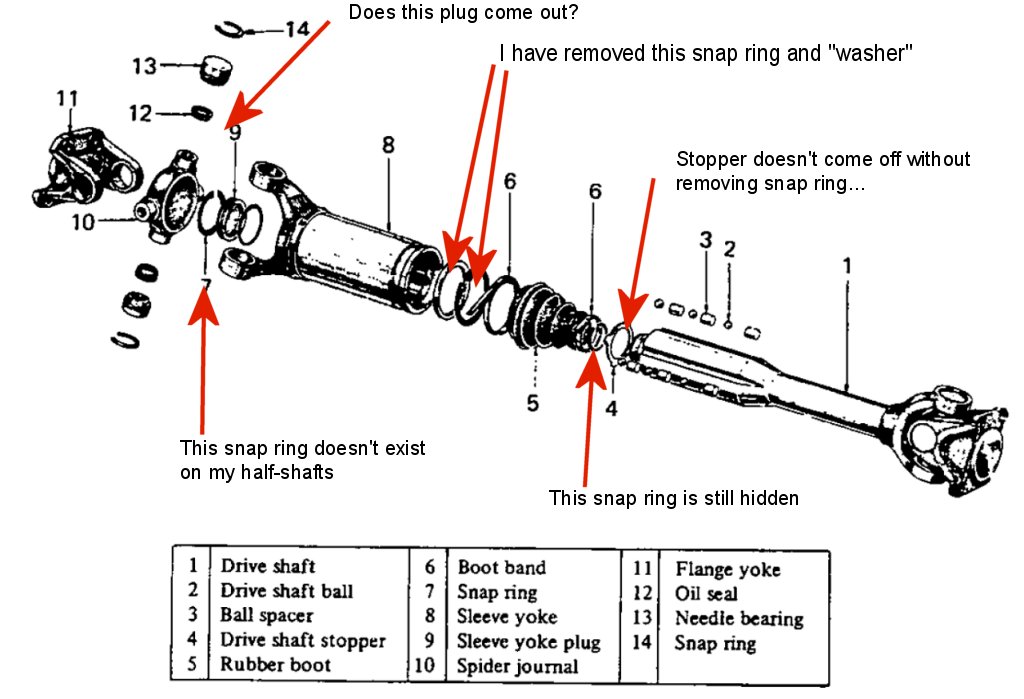 Does this plug come out?

I have removed this snap ring and "washer"

Stopper doesn't come off without removing snap ring...

14
13
12
11
9
8
6
6
3
2
1
10
7
5
4

This snap ring doesn't exist on my half-shafts

This snap ring is still hidden

| 1 | Drive shaft | 6 | Boot band | 11 | Flange yoke |
|---|---|---|---|---|---|
| 2 | Drive shaft ball | 7 | Snap ring | 12 | Oil seal |
| 3 | Ball spacer | 8 | Sleeve yoke | 13 | Needle bearing |
| 4 | Drive shaft stopper | 9 | Sleeve yoke plug | 14 | Snap ring |
| 5 | Rubber boot | 10 | Spider journal | | |