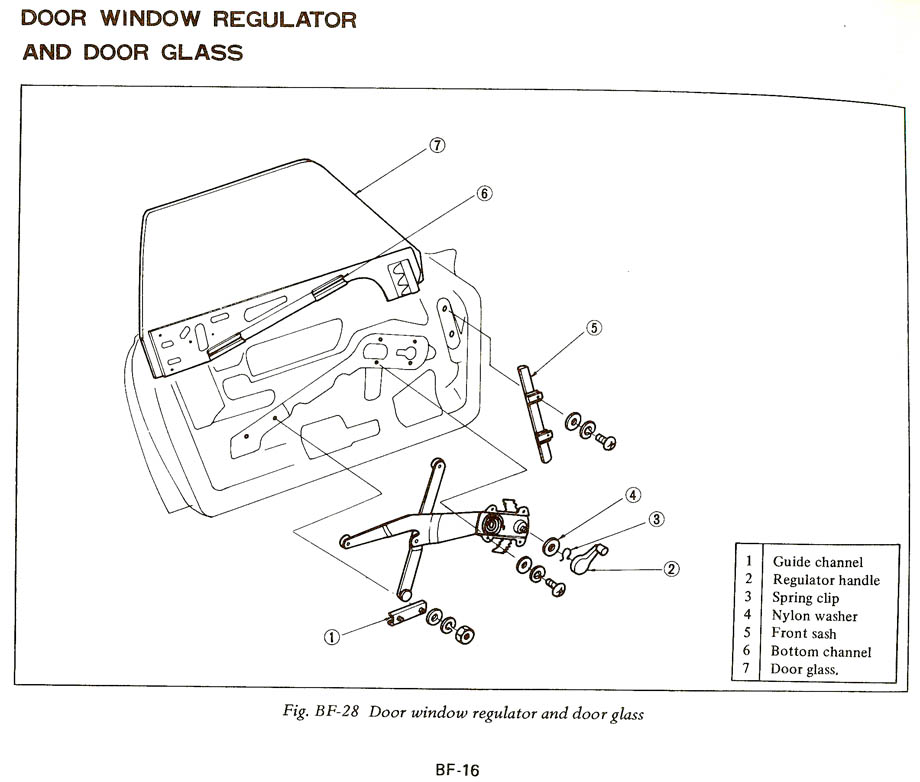 DOOR WINDOW REGULATOR AND DOOR GLASS

⑦

⑥

⑤

④

③

②

①

| 1 | Guide channel |
|---|---|
| 2 | Regulator handle |
| 3 | Spring clip |
| 4 | Nylon washer |
| 5 | Front sash |
| 6 | Bottom channel |
| 7 | Door glass. |

Fig. BF-28 Door window regulator and door glass

BF-16