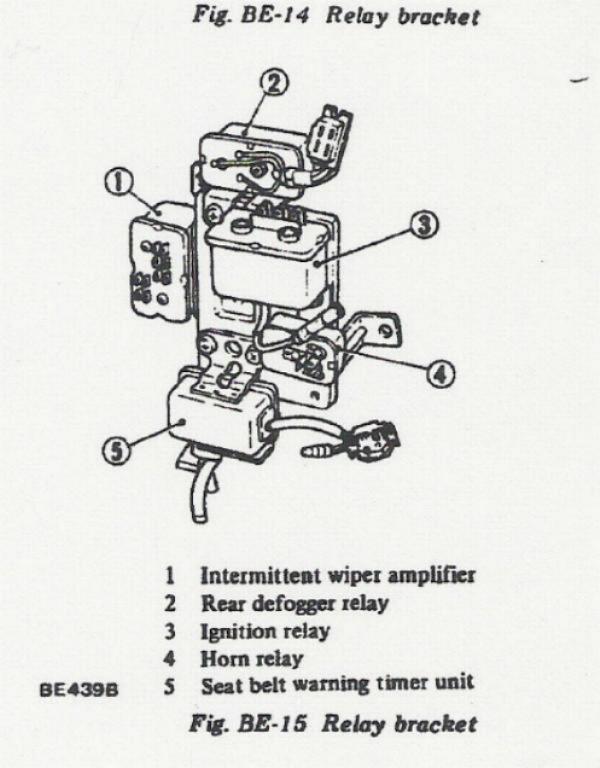 Fig. BE-14 Relay bracket

2
1
3
4
5

1 Intermittent wiper amplifier
2 Rear defogger relay
3 Ignition relay
4 Horn relay
5 Seat belt warning timer unit

BE439B

Fig. BE-15 Relay bracket