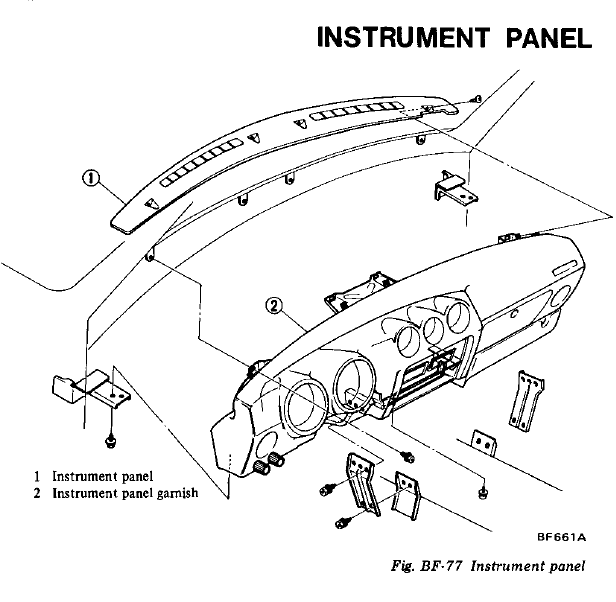 INSTRUMENT PANEL

①

②

1 Instrument panel
2 Instrument panel garnish

BF661A

Fig. BF-77 Instrument panel