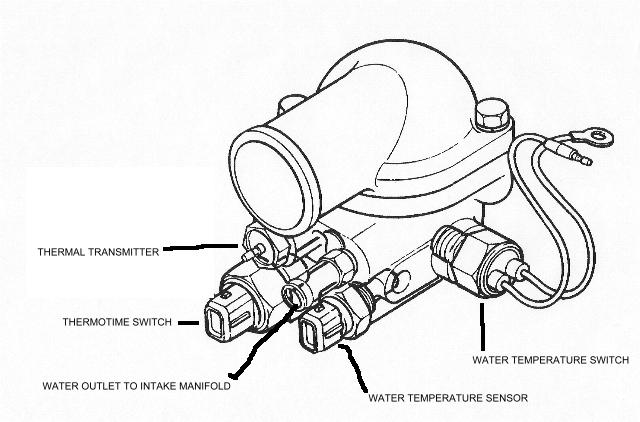 THERMAL TRANSMITTER
THERMOTIME SWITCH
WATER OUTLET TO INTAKE MANIFOLD
WATER TEMPERATURE SENSOR
WATER TEMPERATURE SWITCH