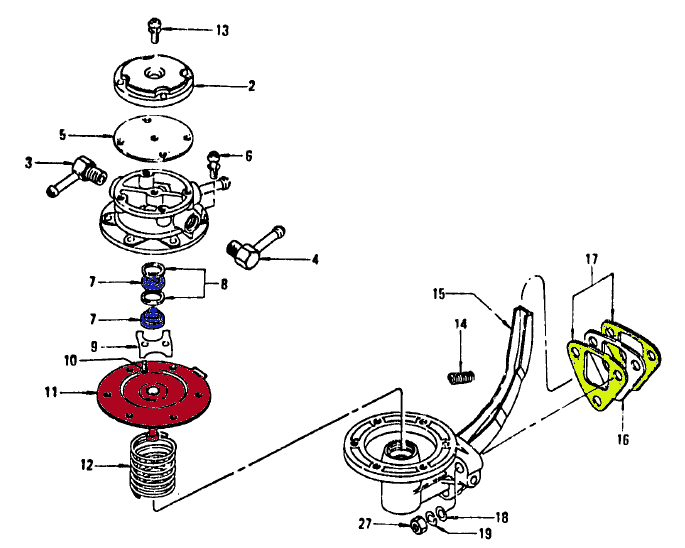 13
2
5
3
6
4
7
8
7
9
10
11
12
15
14
17
16
27
18
19