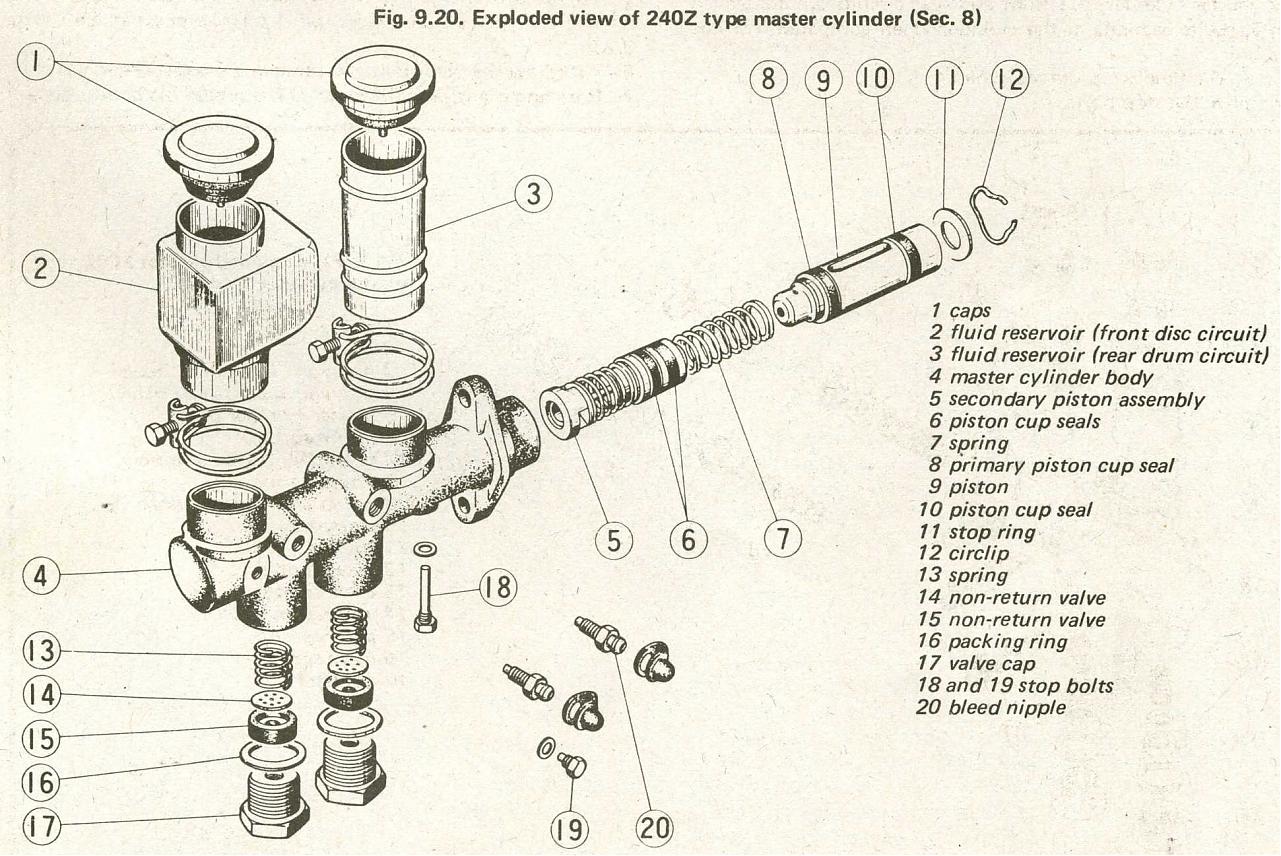 Fig. 9.20. Exploded view of 240Z type master cylinder (Sec. 8)

1
2
3
4
5
6
7
8
9
10
11
12
13
14
15
16
17
18
19
20

1 caps
2 fluid reservoir (front disc circuit)
3 fluid reservoir (rear drum circuit)
4 master cylinder body
5 secondary piston assembly
6 piston cup seals
7 spring
8 primary piston cup seal
9 piston
10 piston cup seal
11 stop ring
12 circlip
13 spring
14 non-return valve
15 non-return valve
16 packing ring
17 valve cap
18 and 19 stop bolts
20 bleed nipple